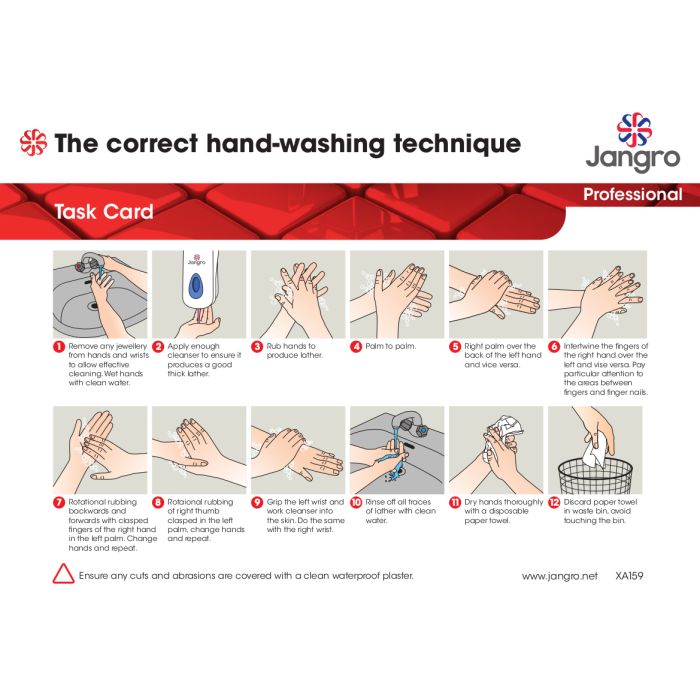 The correct hand-washing technique

Jangro

Professional

Task Card

Jangro

1 Remove any jewellery from hands and wrists to allow effective cleaning. Wet hands with clean water.

2 Apply enough cleanser to ensure it produces a good thick lather.

3 Rub hands to produce lather.

4 Palm to palm.

5 Right palm over the back of the left hand and vice versa.

6 Intertwine the fingers of the right hand over the left and vise versa. Pay particular attention to the areas between fingers and finger nails.

7 Rotational rubbing backwards and forwards with clasped fingers of the right hand in the left palm. Change hands and repeat.

8 Rotaional rubbing of right thumb clasped in the left palm, change hands and repeat.

9 Grip the left wrist and work cleanser into the skin. Do the same with the right wrist.

10 Rinse off all traces of lather with clean water.

11 Dry hands thoroughly with a disposable paper towel.

12 Discard paper towel in waste bin, avoid touching the bin.

Ensure any cuts and abrasions are covered with a clean waterproof plaster.

www.jangro.net XA159