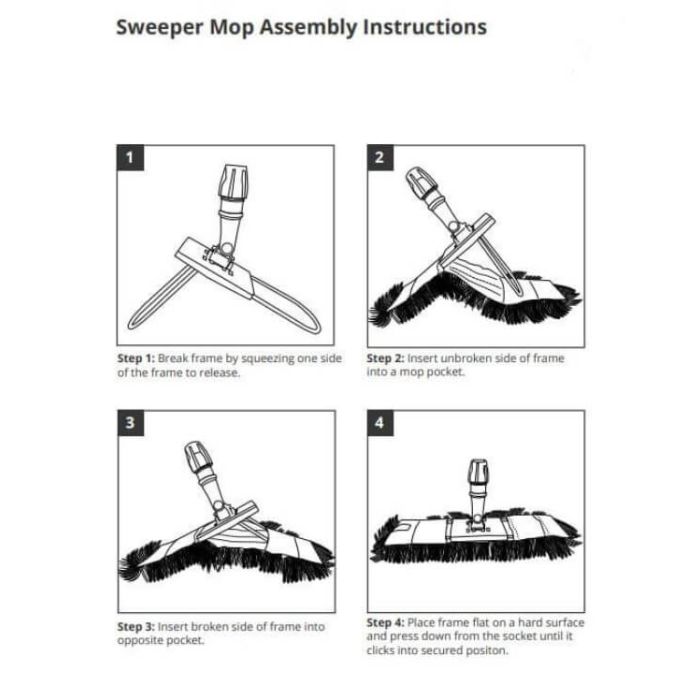 Sweeper Mop Assembly Instructions

1

Step 1: Break frame by squeezing one side of the frame to release.

2

Step 2: Insert unbroken side of frame into a mop pocket.

3

Step 3: Insert broken side of frame into opposite pocket.

4

Step 4: Place frame flat on a hard surface and press down from the socket until it clicks into secured positon.